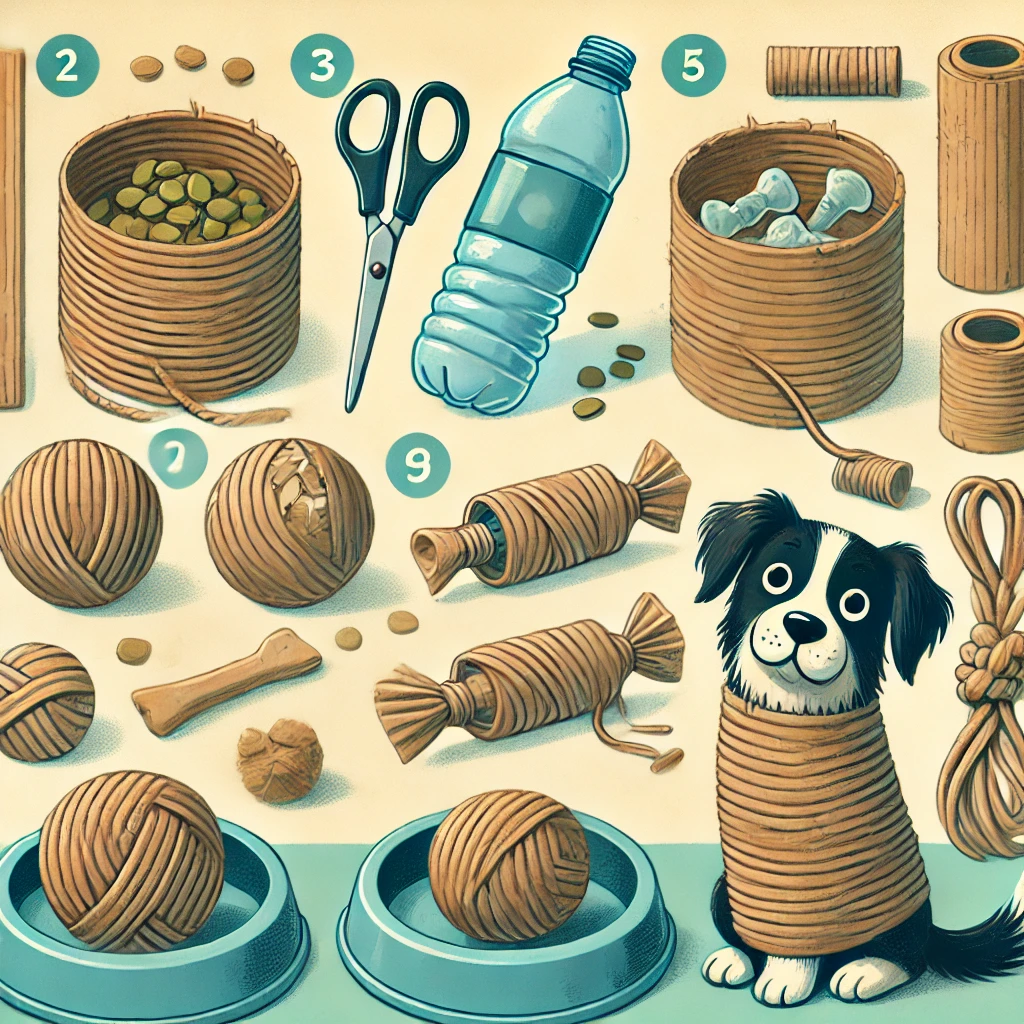 2

3

5

7

9