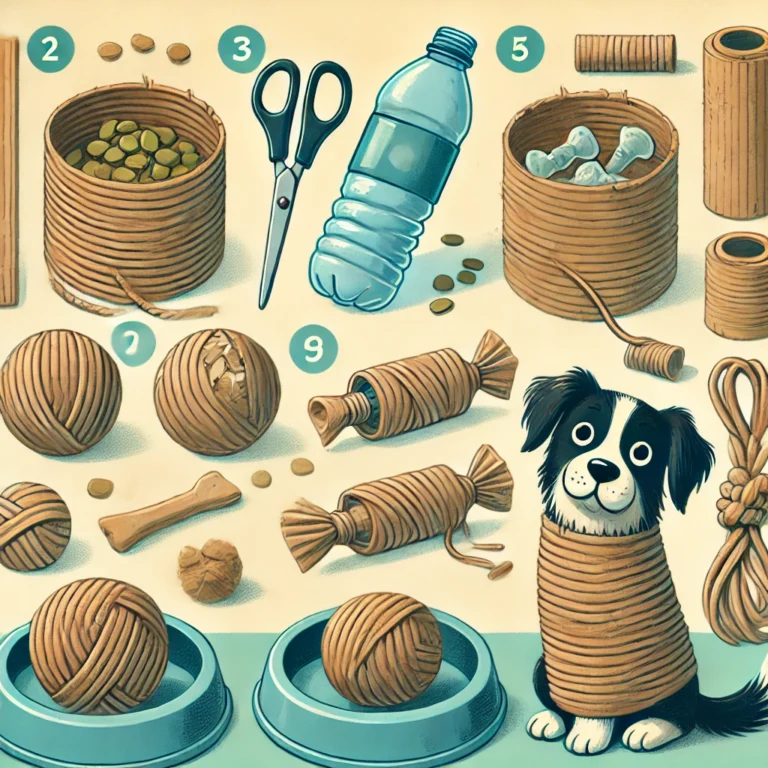 2

3

5

7

9